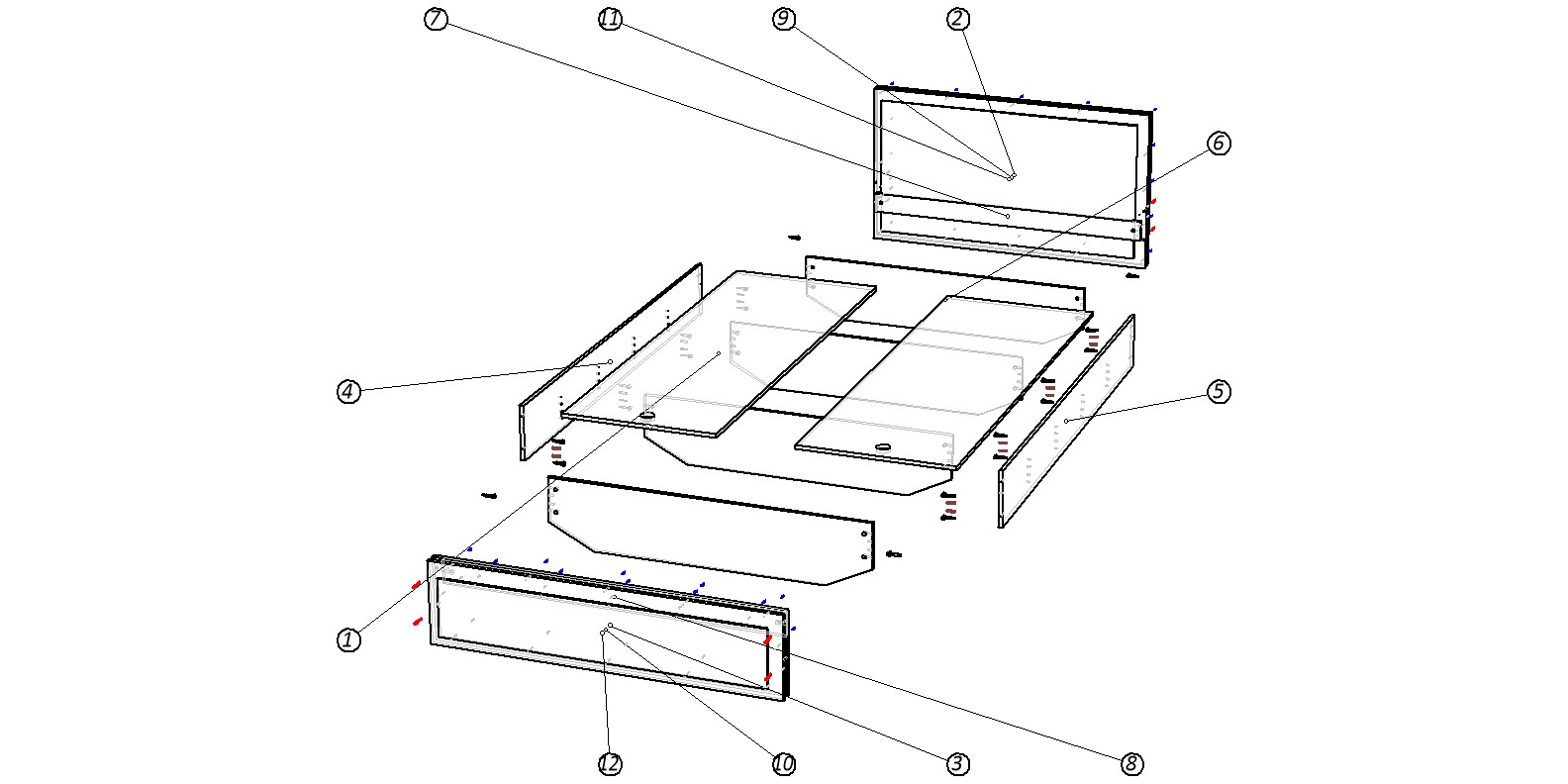 7
11
9
2
6
4
5
1
12
10
3
8