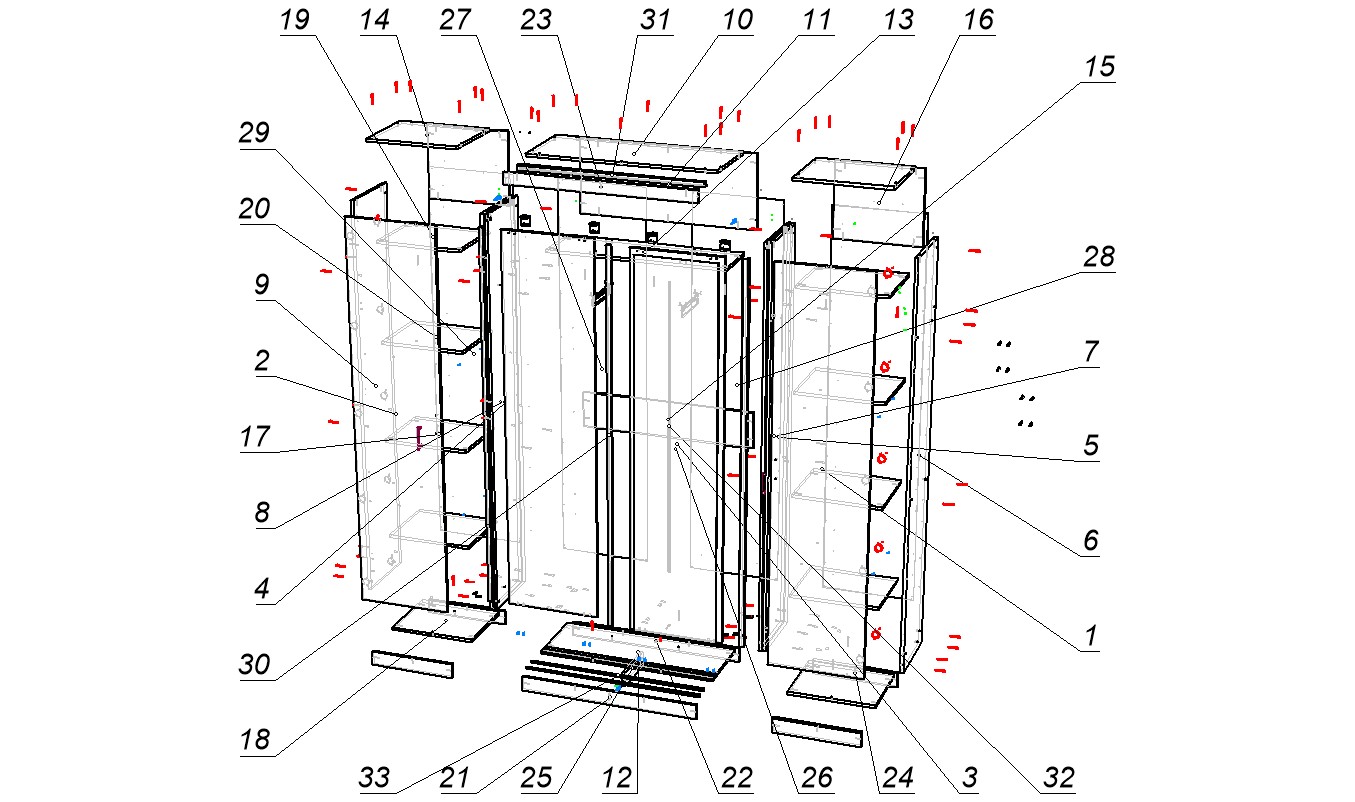 19
14
27
23
31
10
11
13
16
15
29
20
9
2
17
8
4
30
18
28
7
5
6
1
33
21
25
12
22
26
24
3
32