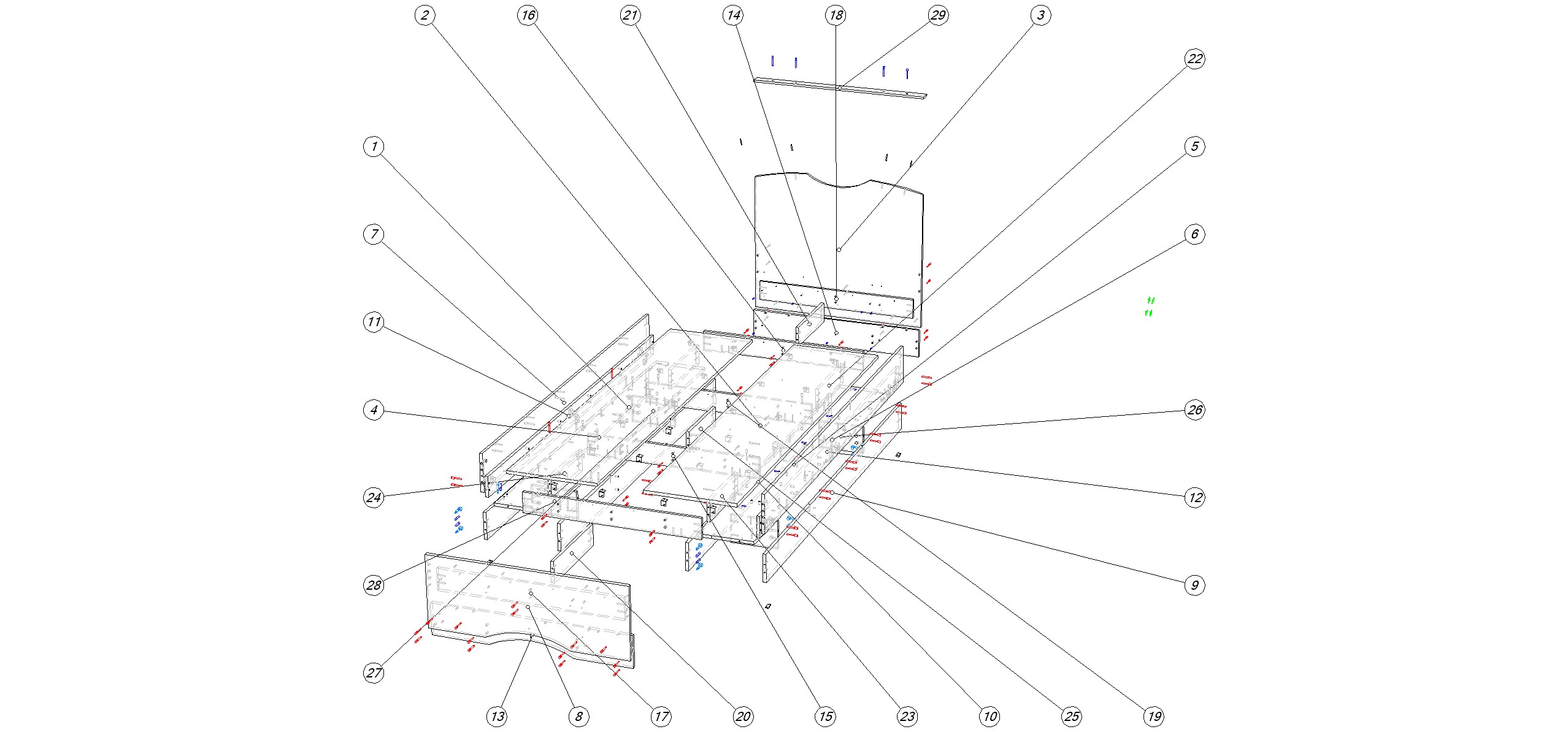 2
16
21
14
18
29
3
22
1
5
7
6
11
4
26
24
12
28
9
27
13
8
17
20
15
23
10
25
19