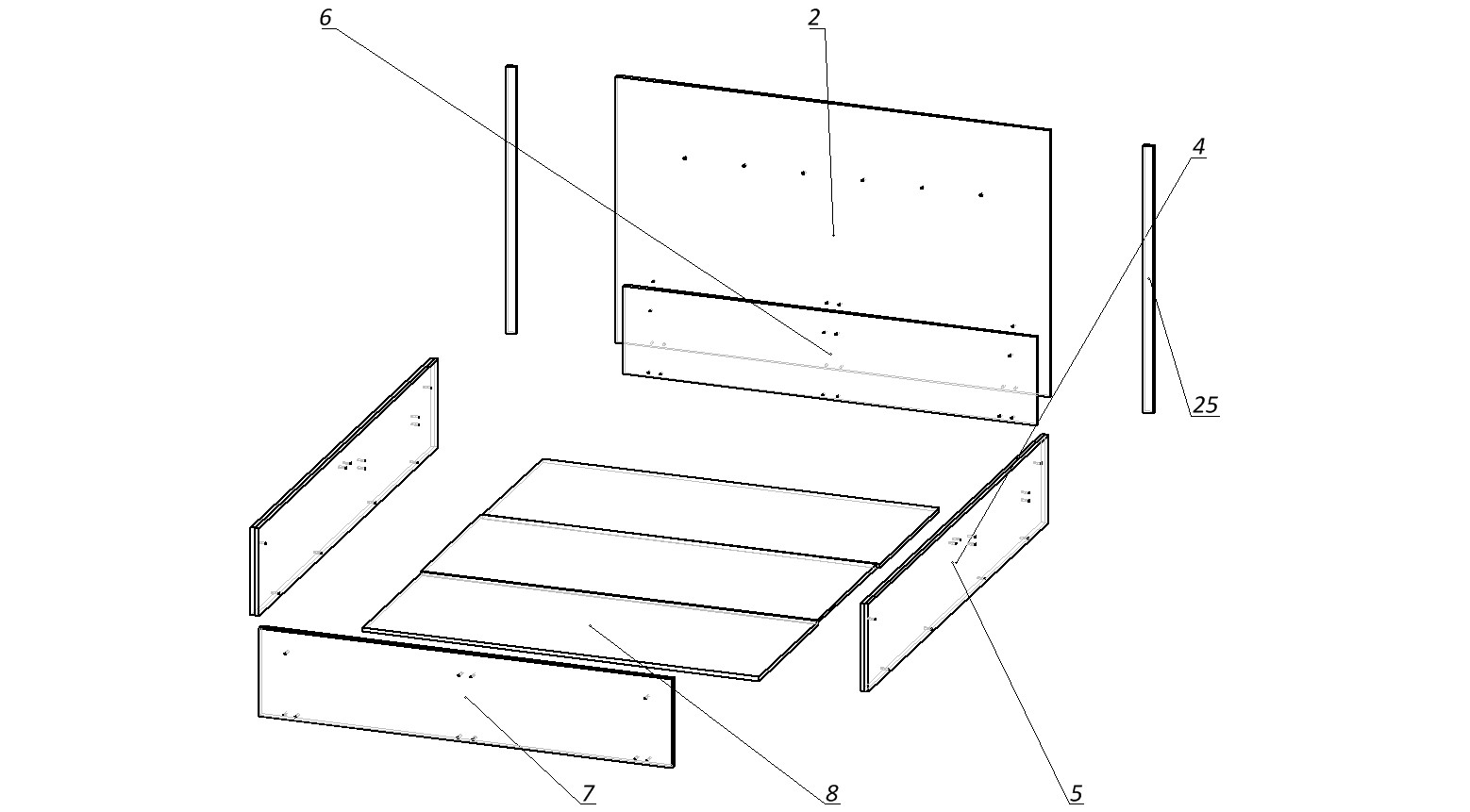 6
2
4
25
7
8
5