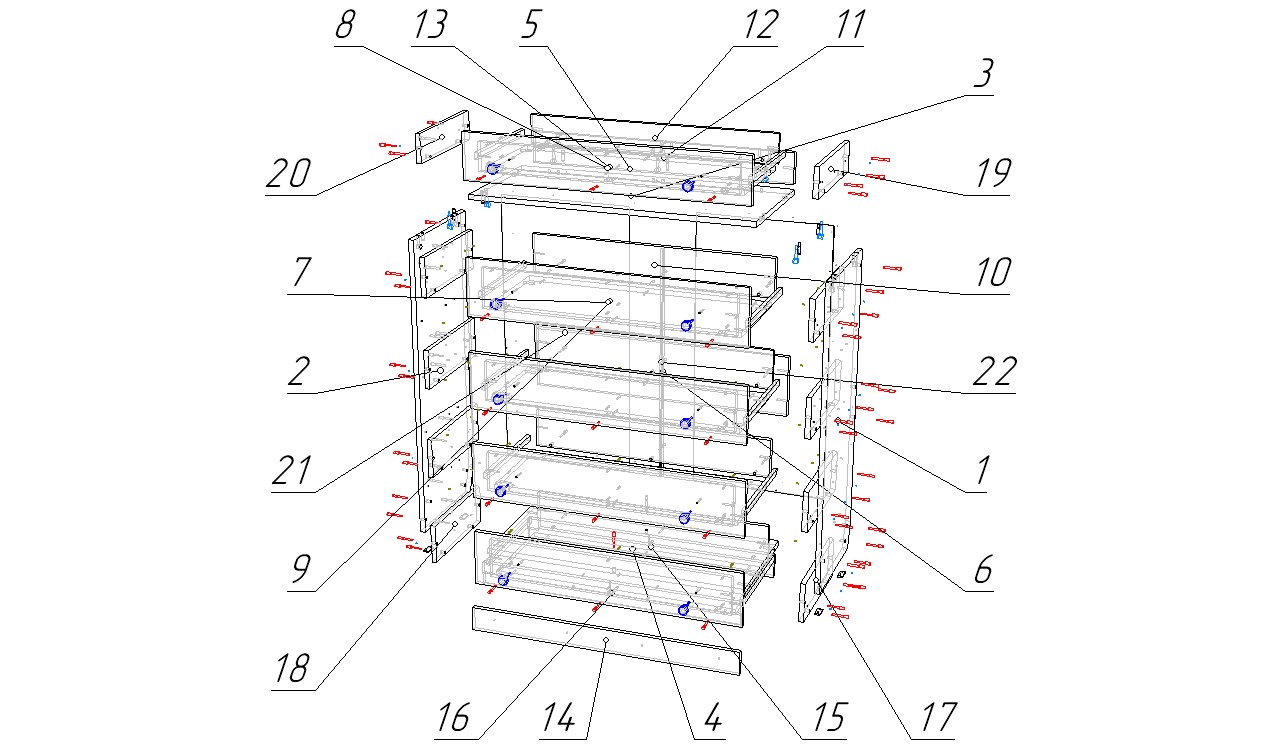 8
13
5
12
11
3
20
19
7
10
2
22
21
1
9
6
18
16
14
4
15
17