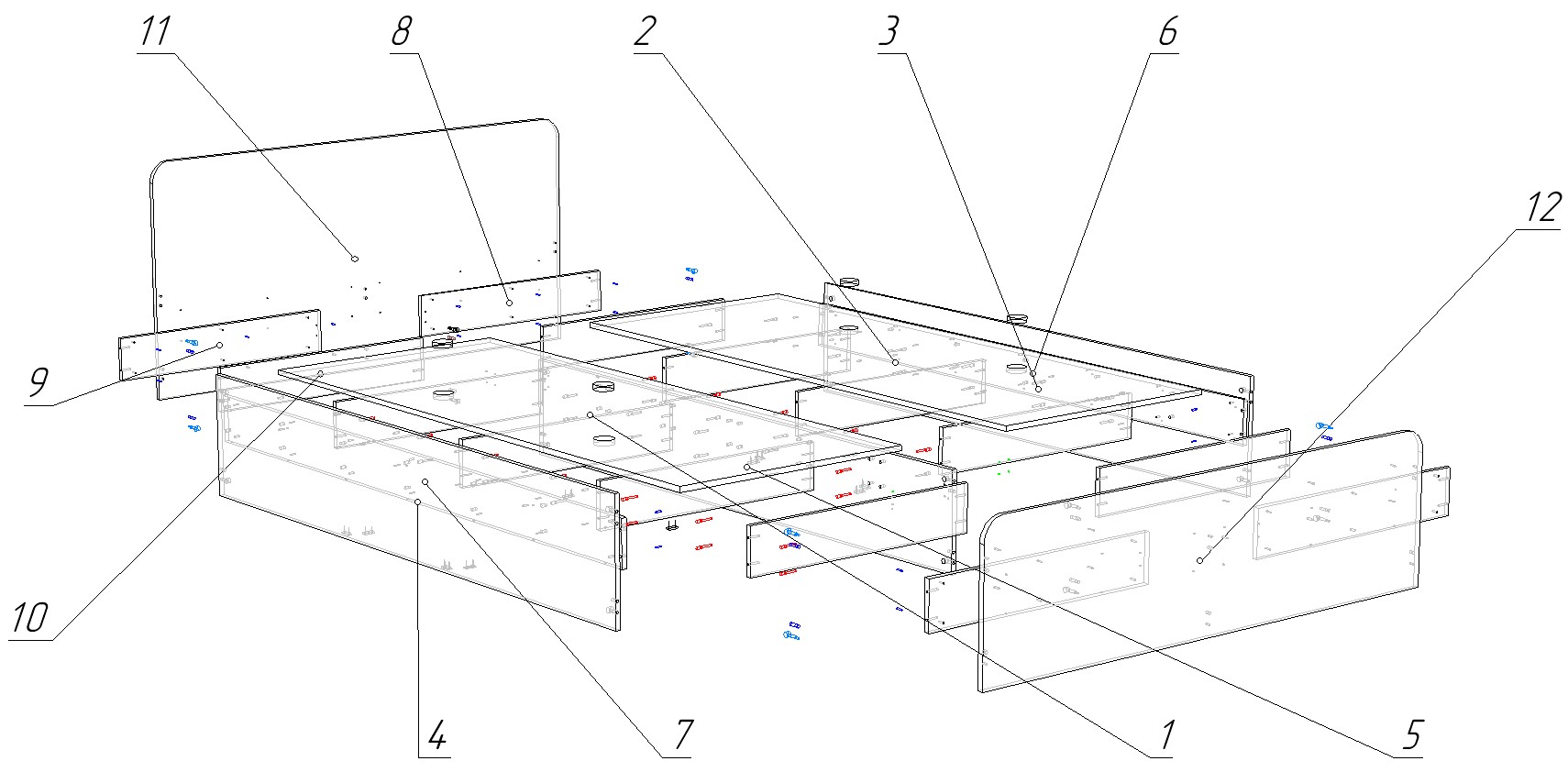 11
8
2
3
6
12
9
10
4
7
1
5