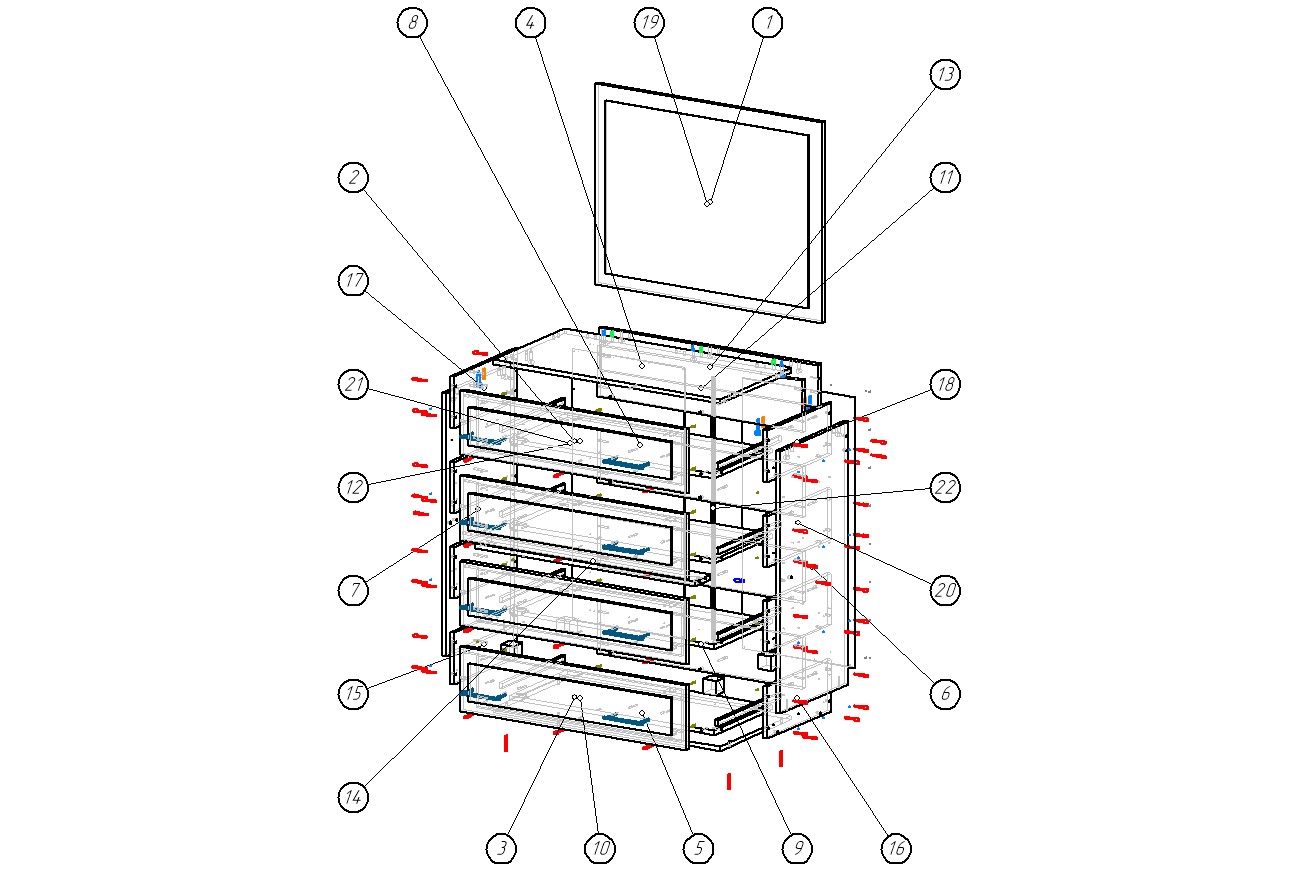 8
4
19
1
13
2
11
17
21
18
12
22
7
20
15
6
14
3
10
5
9
16