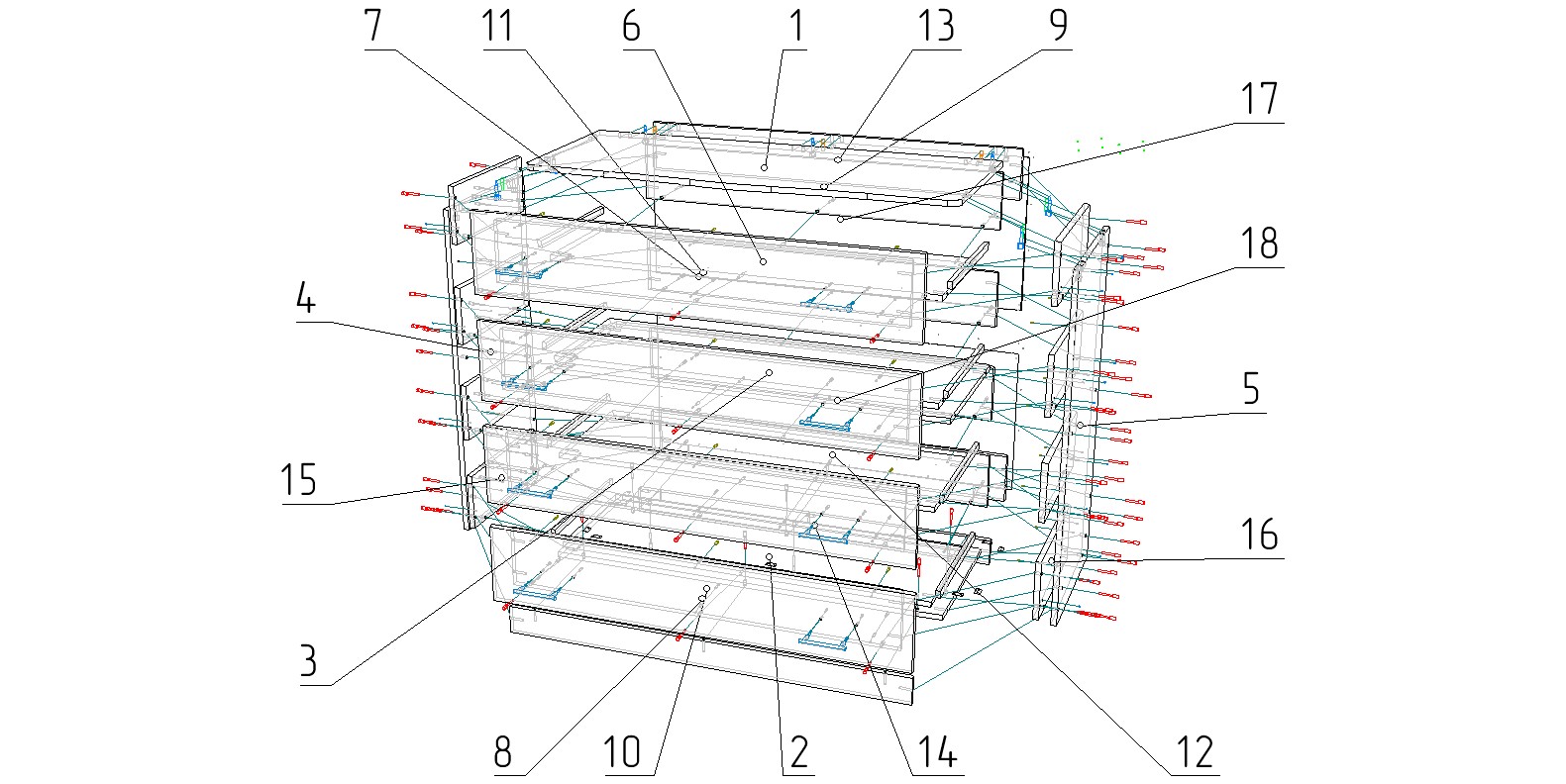 7
11
6
1
13
9
17
18
4
5
15
16
3
8
10
2
14
12