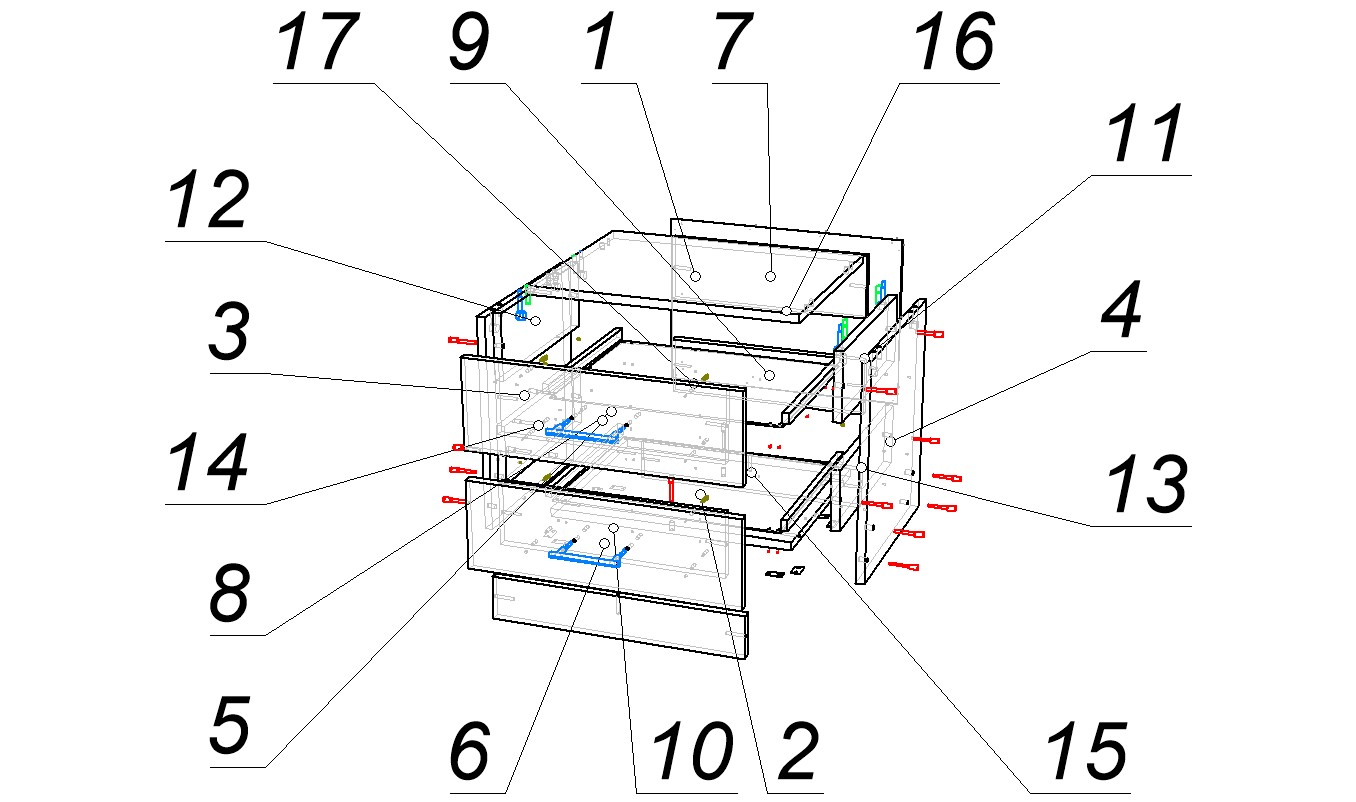 17 9 1 7 16
11
12
3
4
14
13
8
5
6 10 2
15