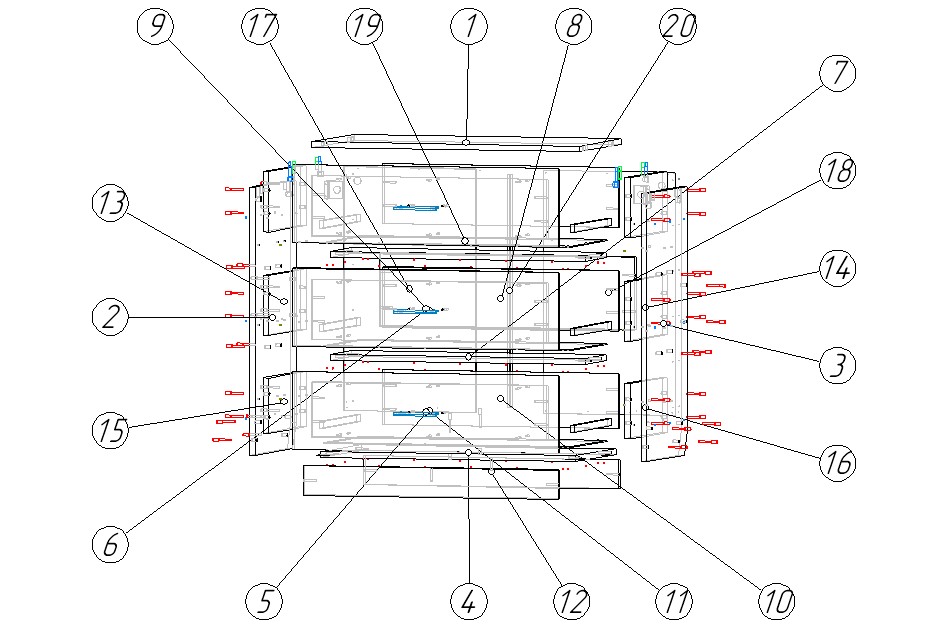 9
17
19
1
8
20
7
18
13
14
2
3
15
16
6
5
4
12
11
10