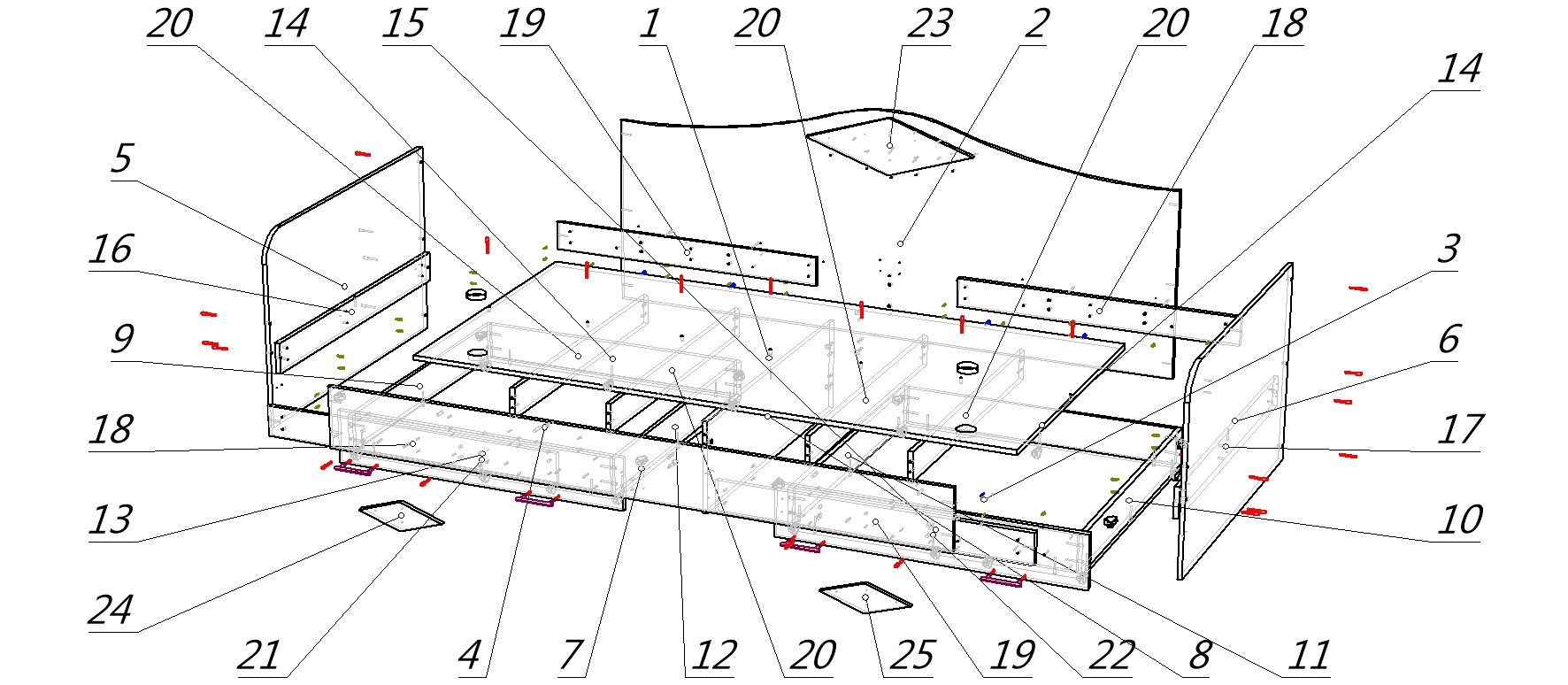 20 14 15 19 1 20 23 2 20 18 14

5

16

9

18

13

24

3

6

17

10

21 4 7 12 20 25 19 22 8 11