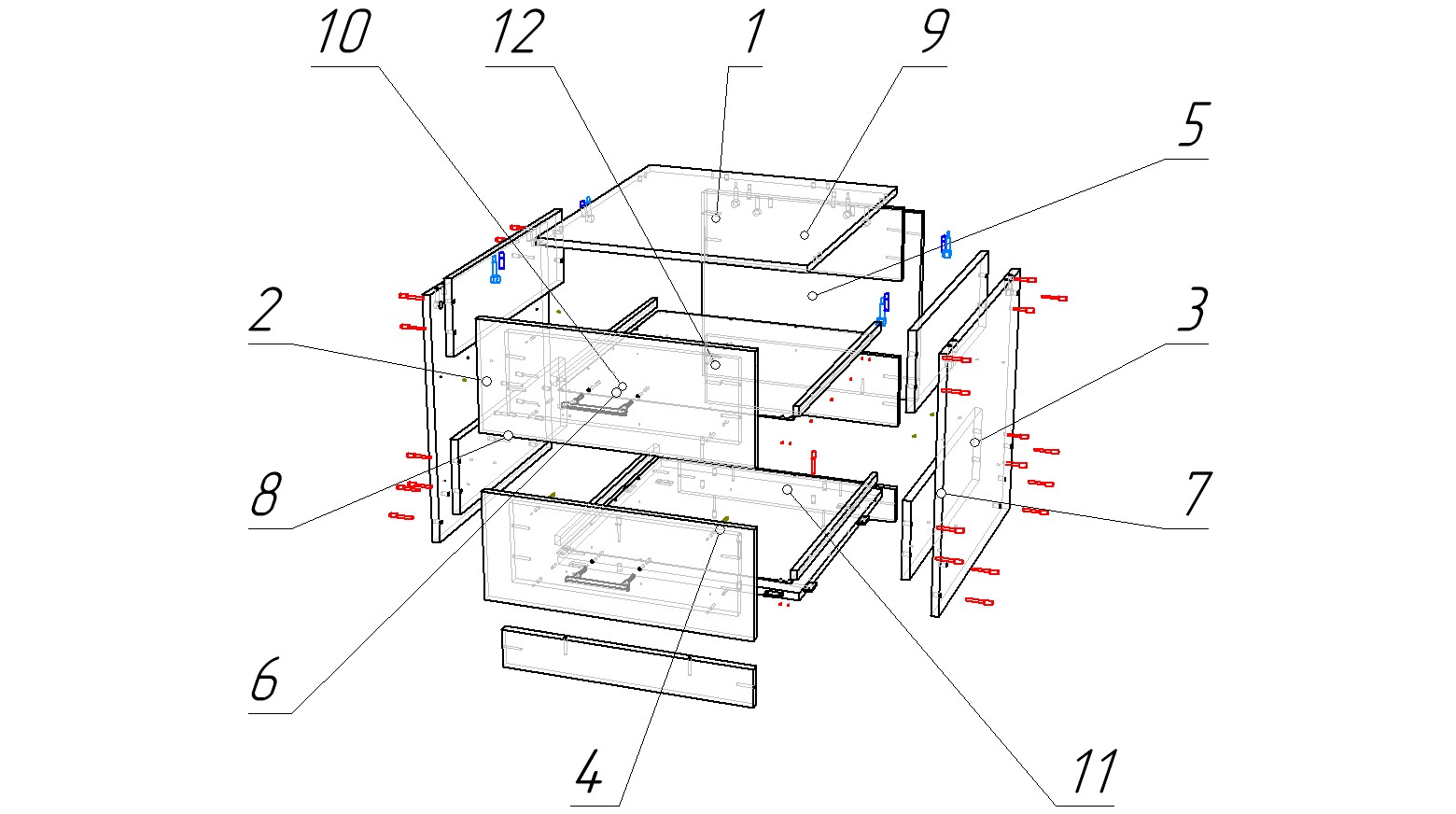 10
12
1
9
5
2
3
8
7
6
4
11