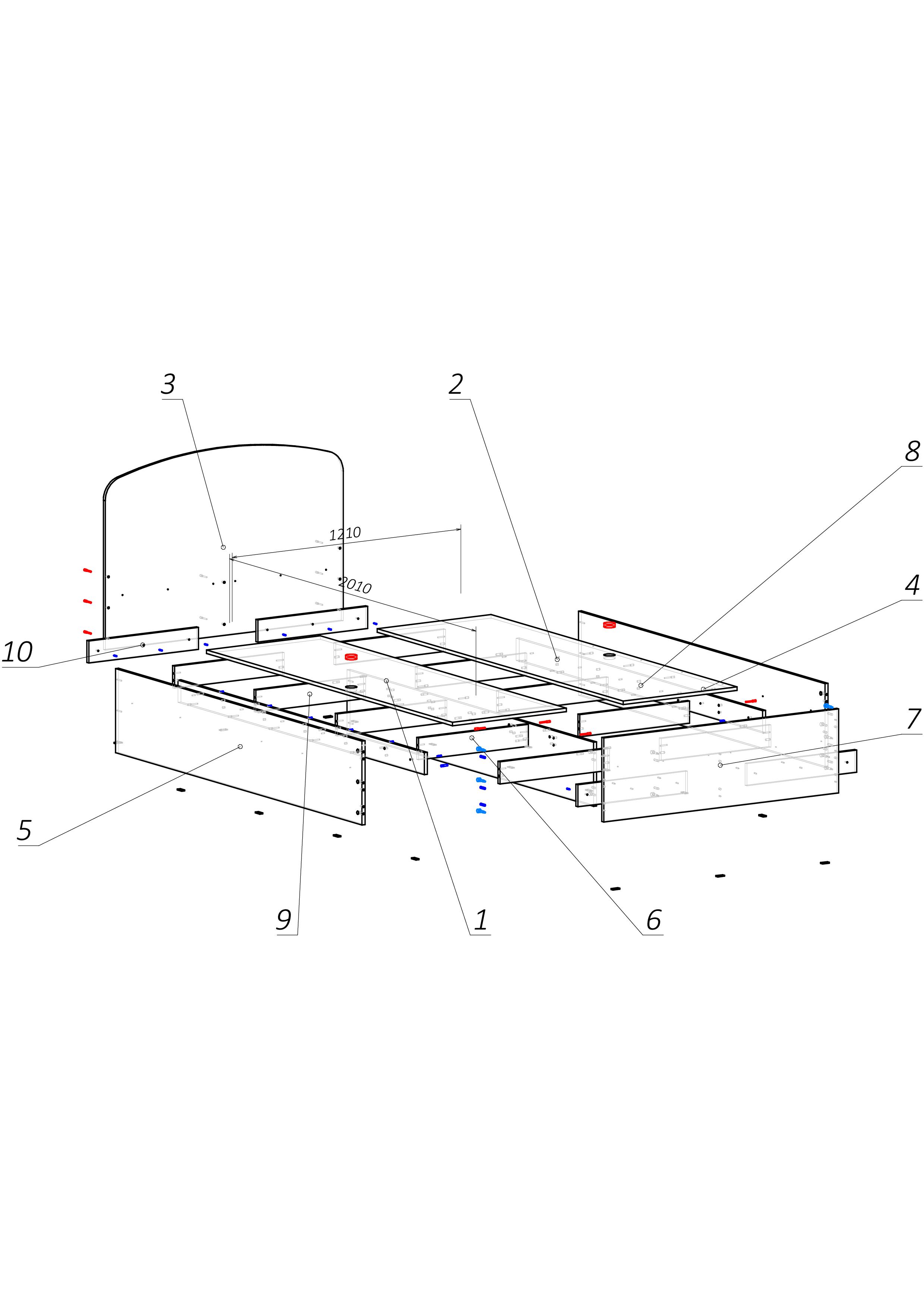 3
2
8
1210
2010
4
10
7
5
9
1
6