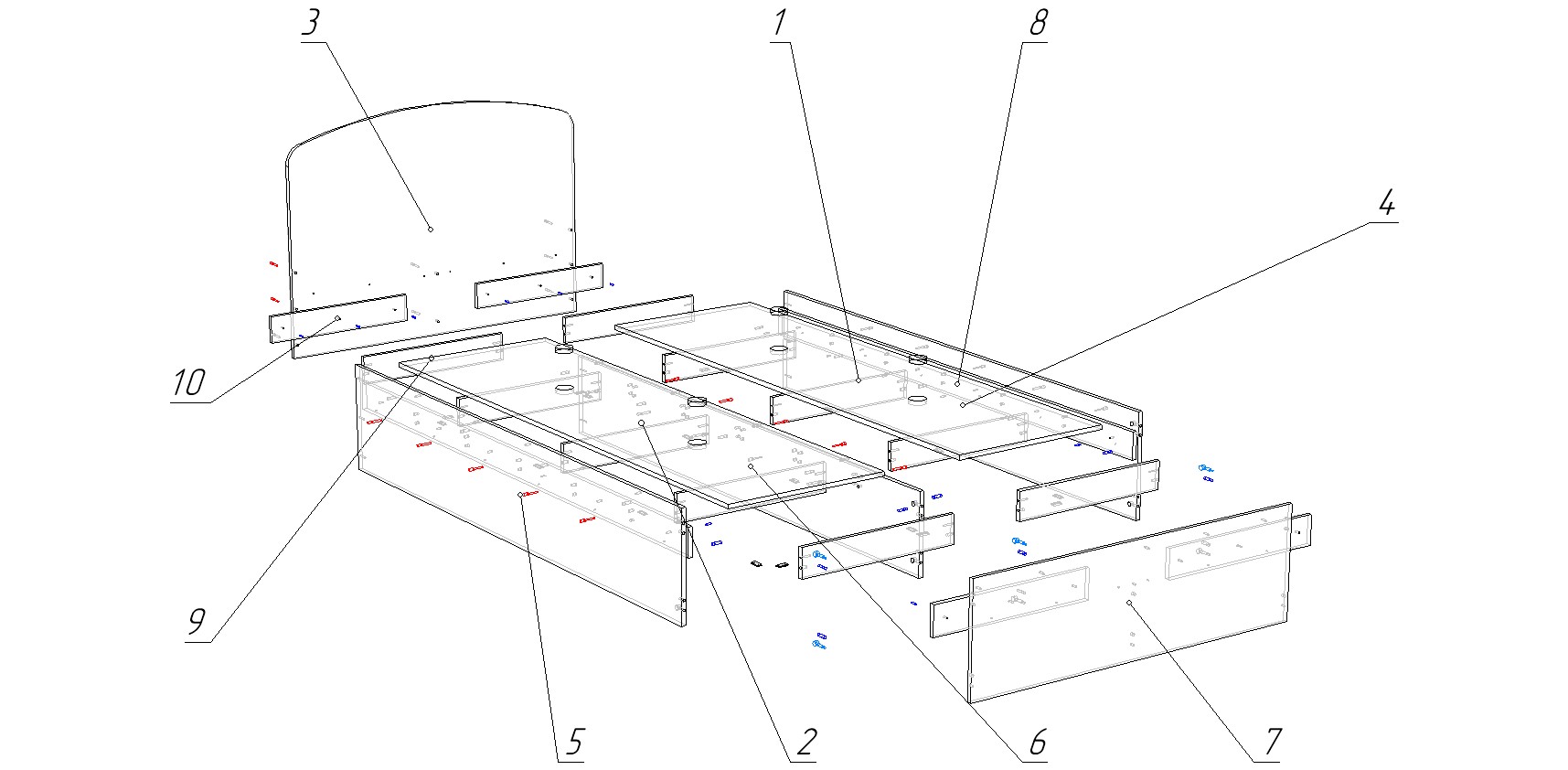 3
1
8
4
10
9
5
2
6
7