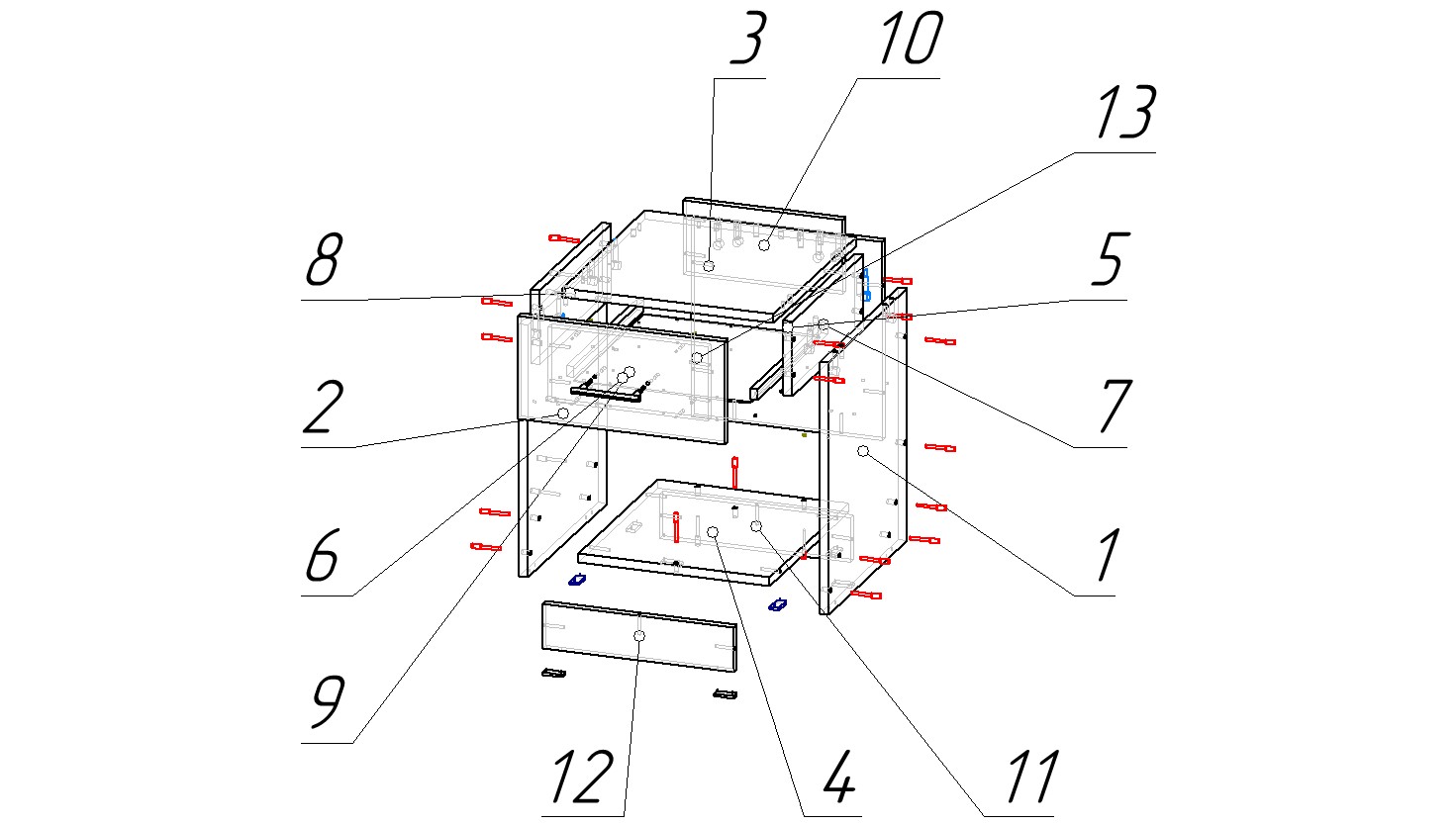 3
10
13
8
5
2
7
6
1
9
12
4
11