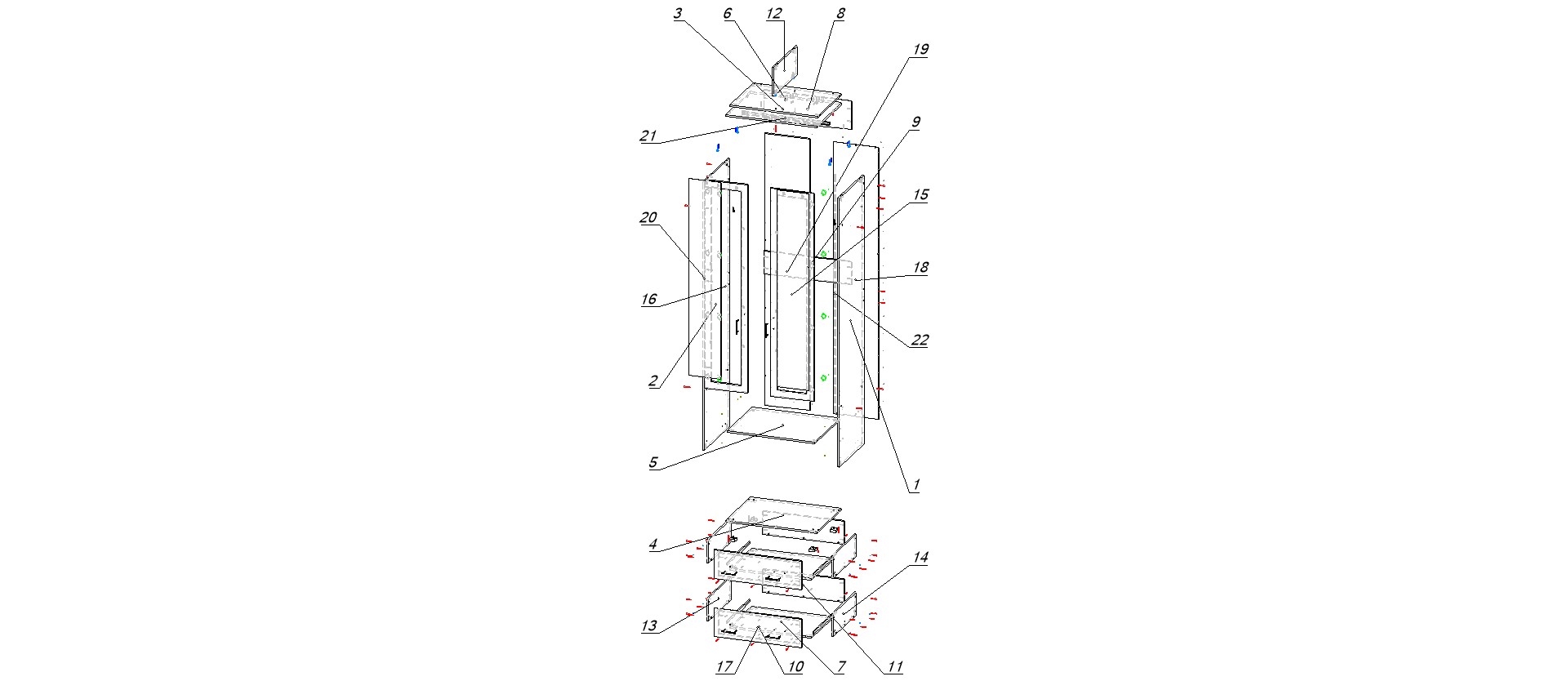 3
6
12
8
19
21
9
15
20
18
16
22
2
5
1
4
14
13
17
10
7
11