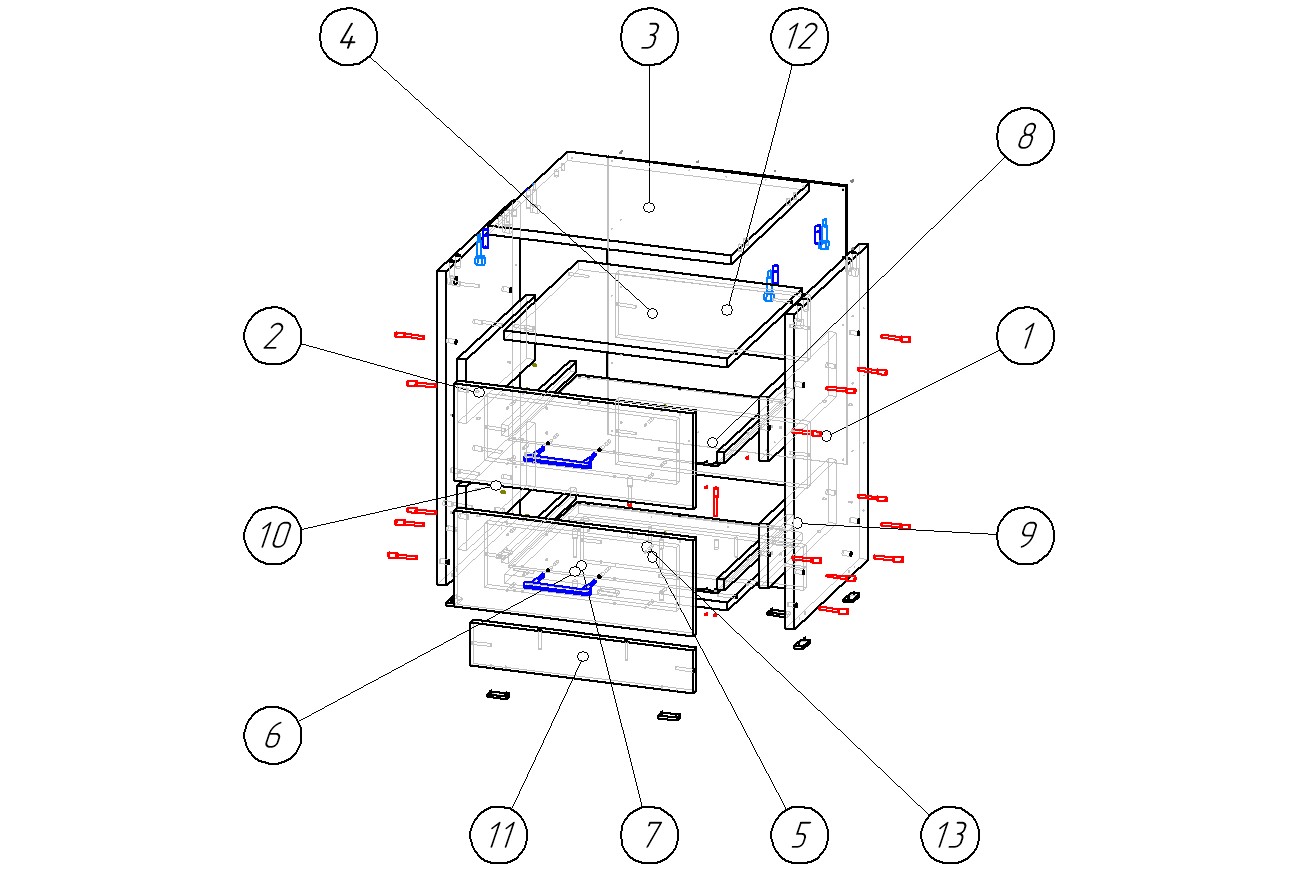 4
3
12
8
2
1
10
9
6
11
7
5
13