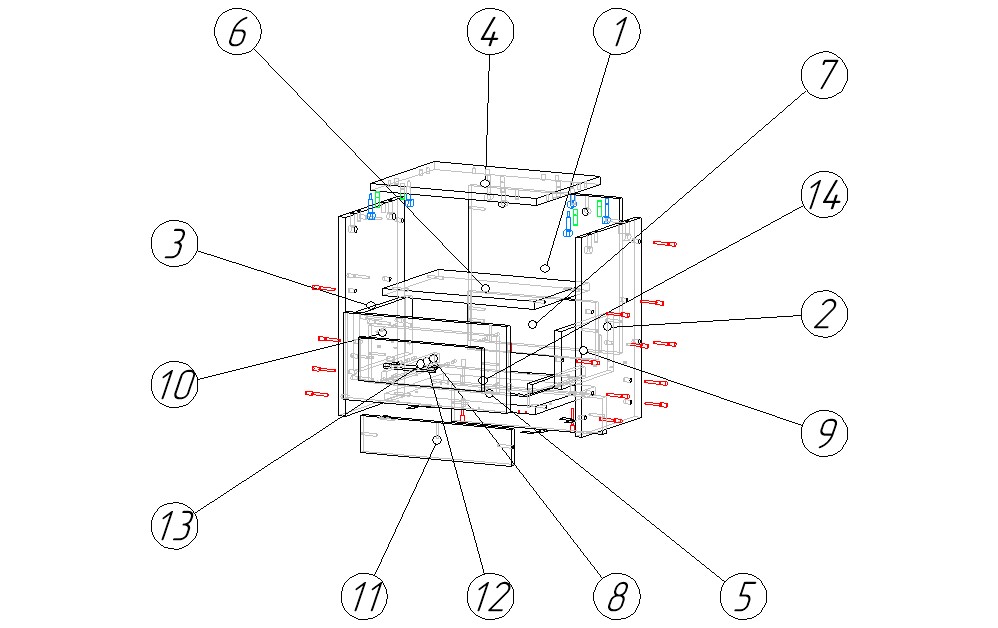 6
4
1
7
14
3
2
10
9
13
11
12
8
5