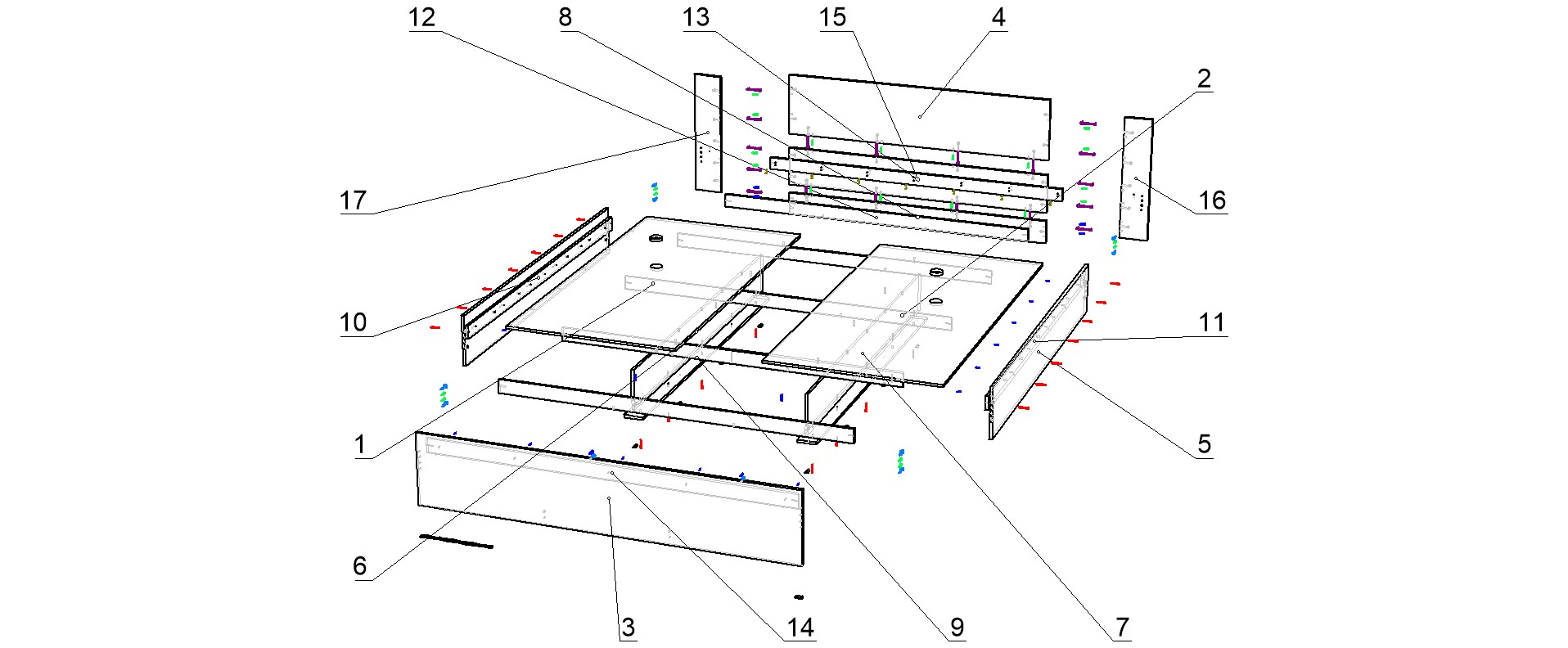 12
8
13
15
4
2
17
16
10
11
1
5
6
3
14
9
7