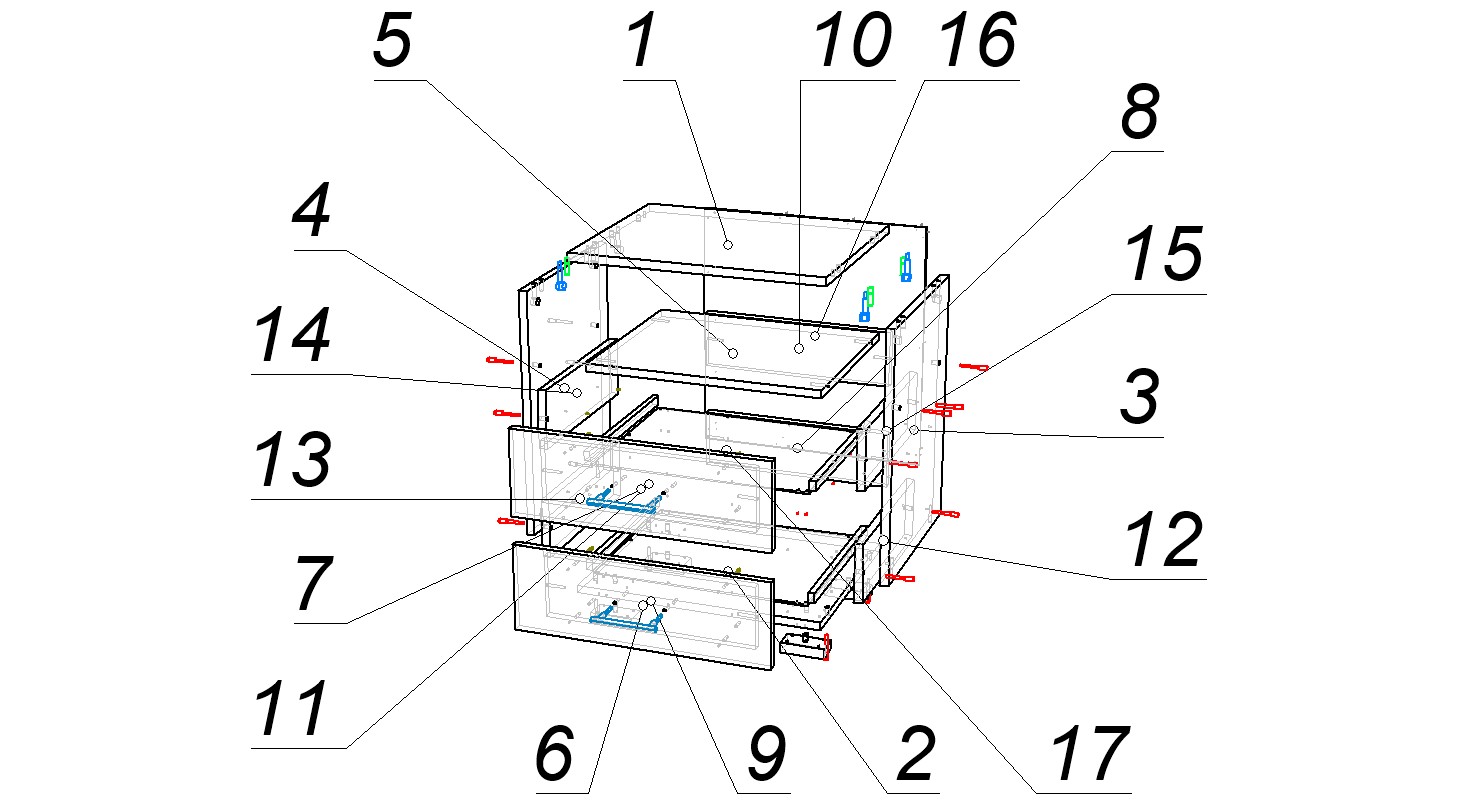 5
1
10
16
8
4
15
14
3
13
12
7
11
6
9
2
17