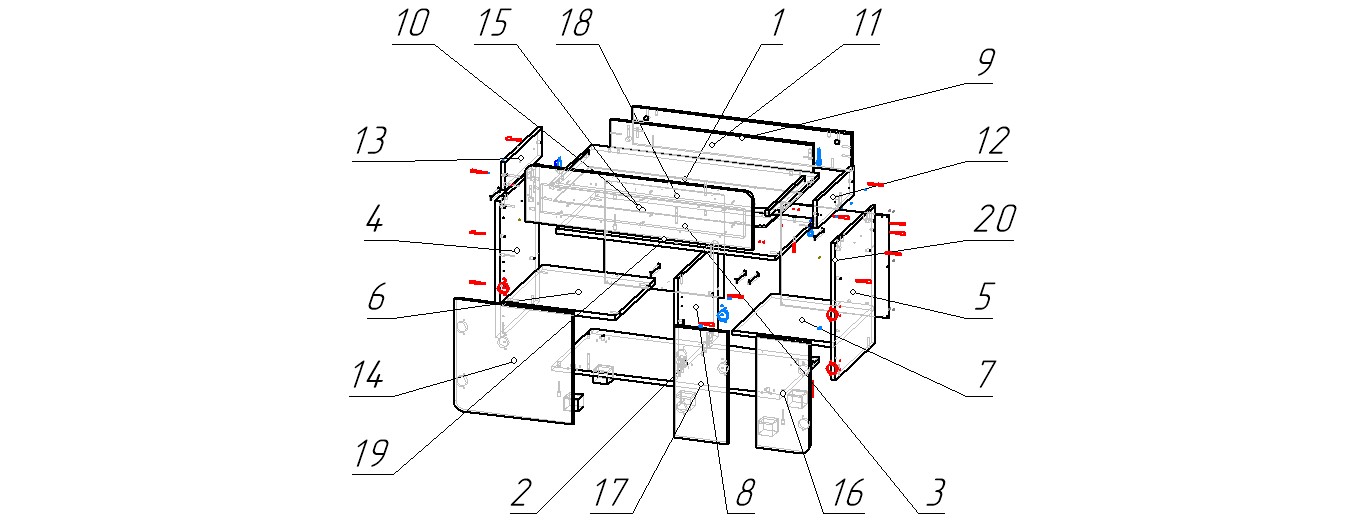 10
15
18
1
11
9
13
12
4
20
6
5
14
7
19
2
17
8
16
3