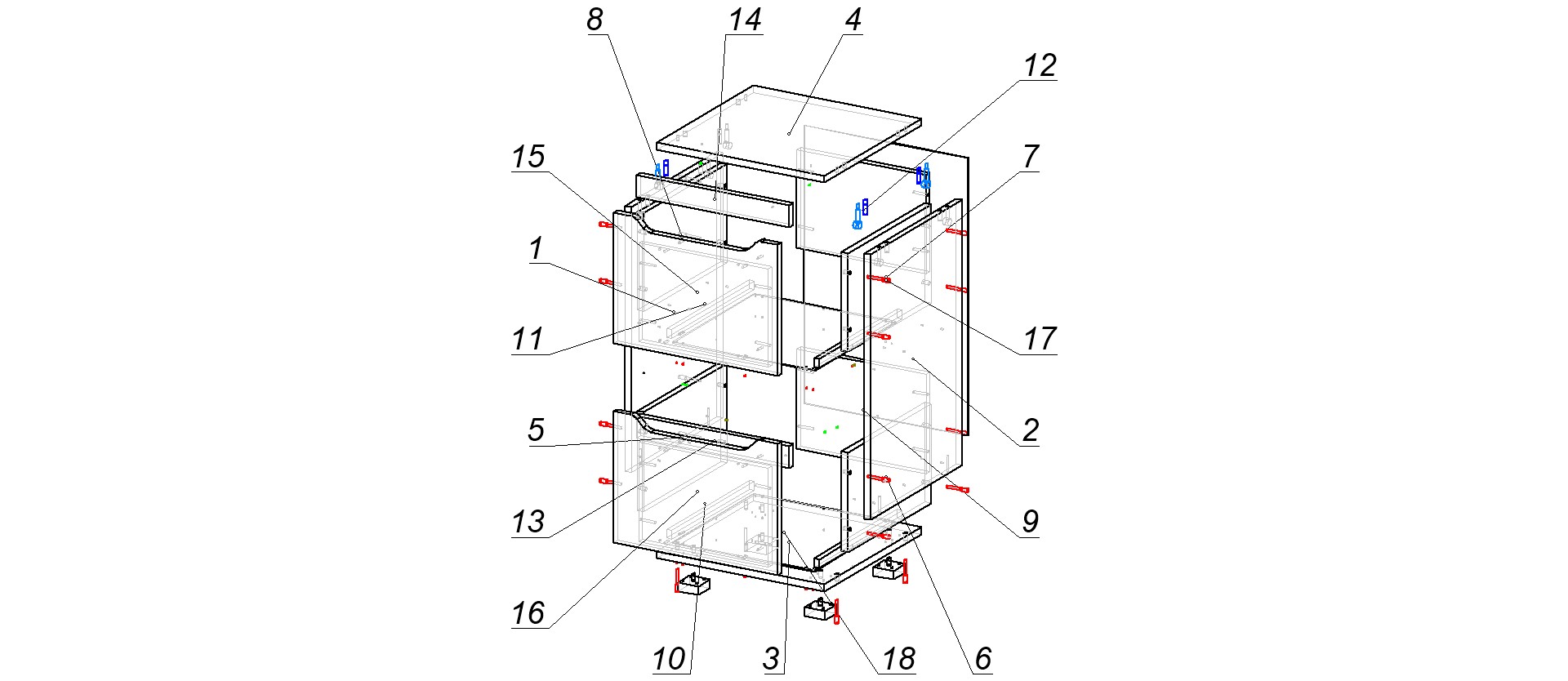 8
14
4
12
15
7
1
11
17
5
2
13
9
16
10
3
18
6