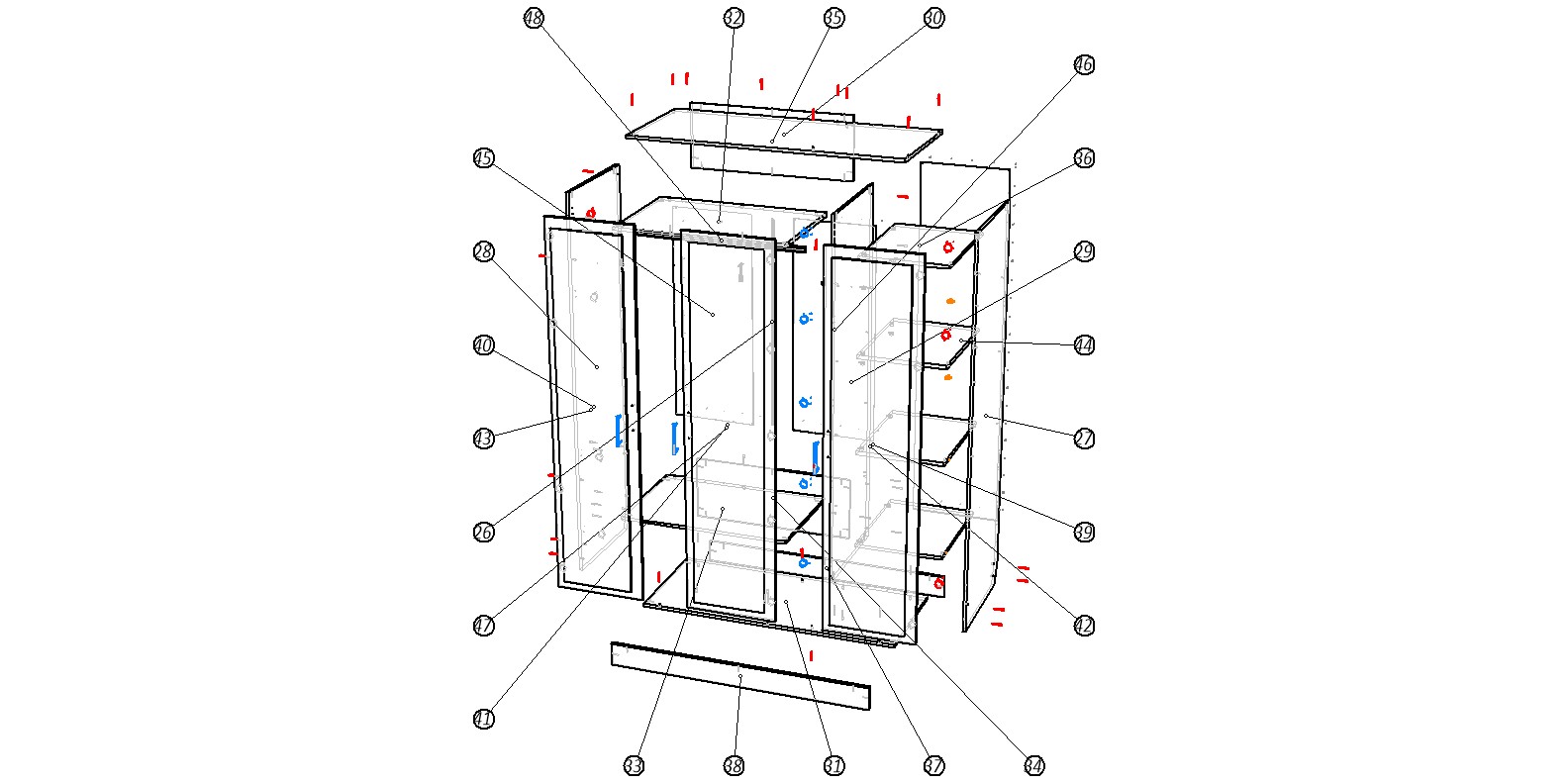 48
32
35
30
46
45
36
28
29
40
44
43
27
26
39
47
42
41
33
38
31
37
34