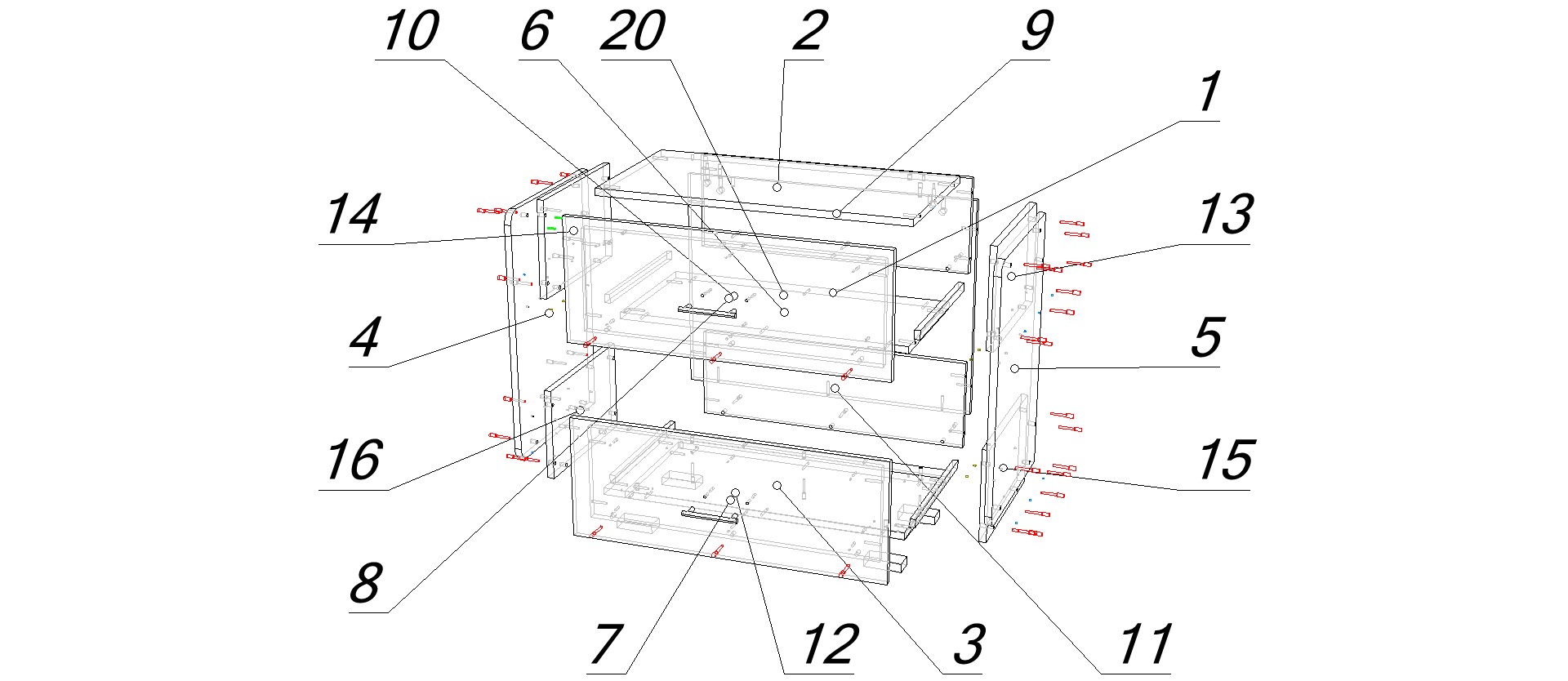 10
6
20
2
9
1
14
13
4
5
16
15
8
7
12
3
11